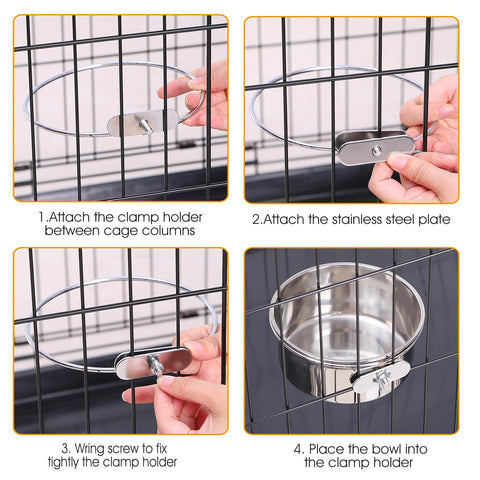 1.Attach the clamp holder between cage columns

2.Attach the stainless steel plate

3. Wring screw to fix tightly the clamp holder

4. Place the bowl into the clamp holder